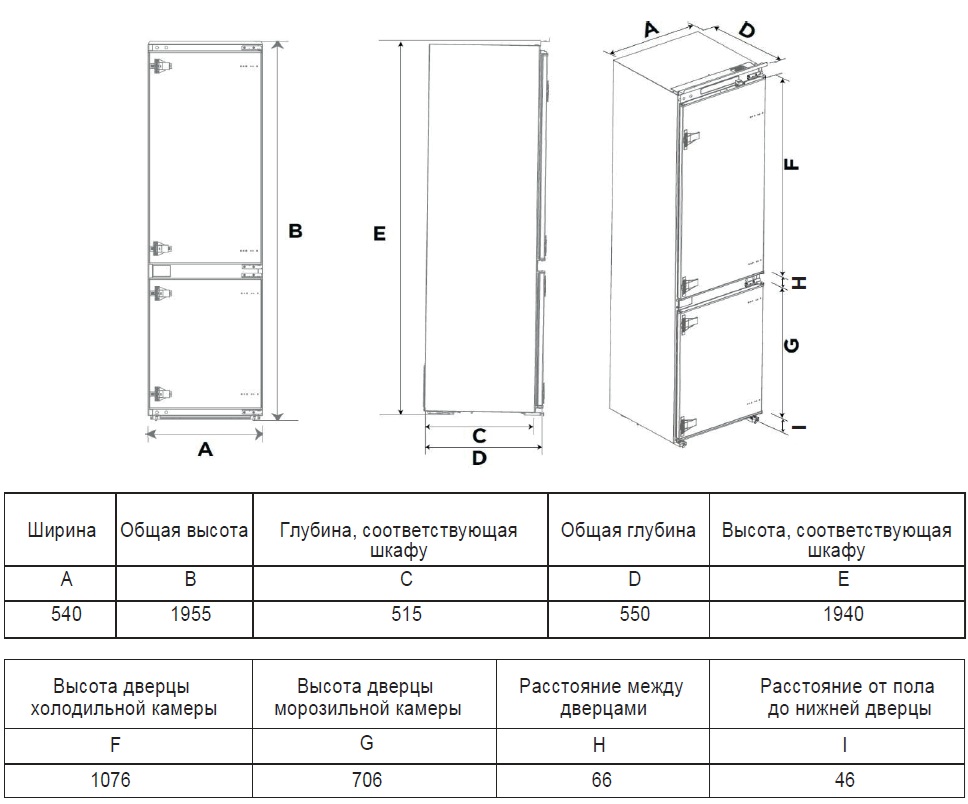 B

A

E

C

D

A

D

F

H

G

I

| Ширина | Общая высота | Глубина, соответствующая шкафу | Общая глубина | Высота, соответствующая шкафу |
|---|---|---|---|---|
| A | B | C | D | E |
| 540 | 1955 | 515 | 550 | 1940 |

| Высота дверцы холодильной камеры | Высота дверцы морозильной камеры | Расстояние между дверцами | Расстояние от пола до нижней дверцы |
|---|---|---|---|
| F | G | H | I |
| 1076 | 706 | 66 | 46 |